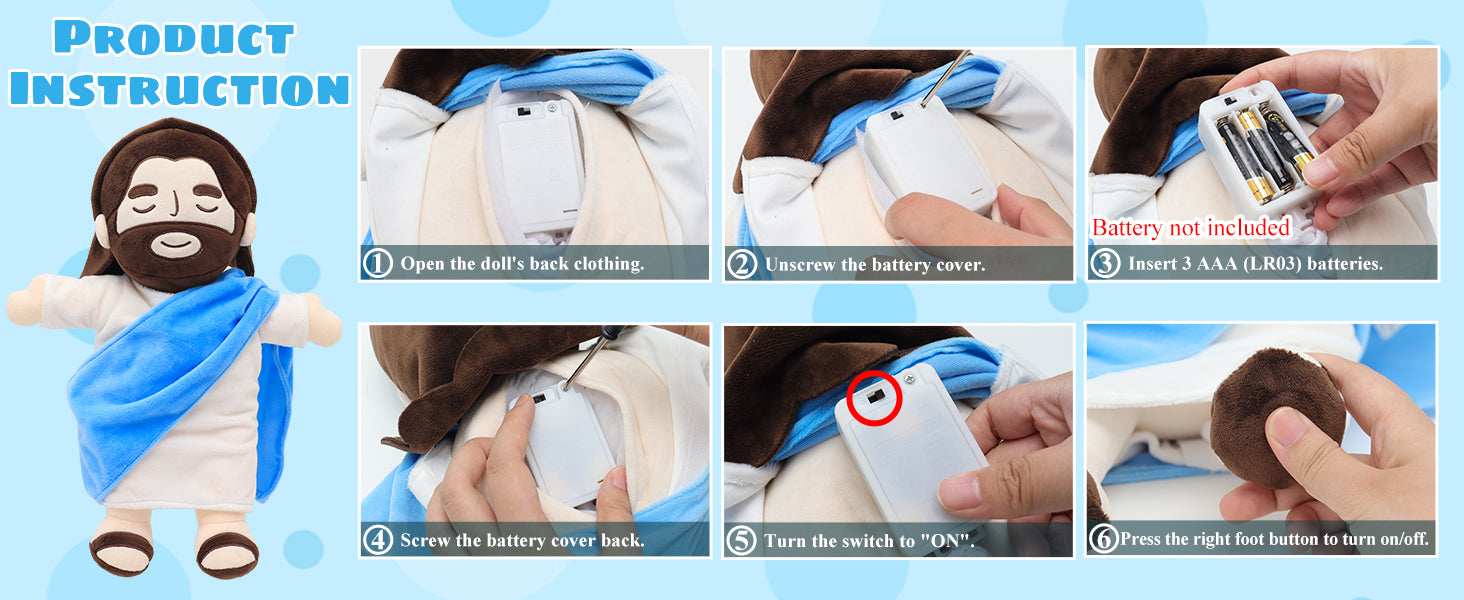 PRODUCT INSTRUCTION

① Open the doll's back clothing.

② Unscrew the battery cover.

Battery not included

③ Insert 3 AAA (LR03) batteries.

④ Screw the battery cover back.

⑤ Turn the switch to "ON".

⑥ Press the right foot button to turn on/off.