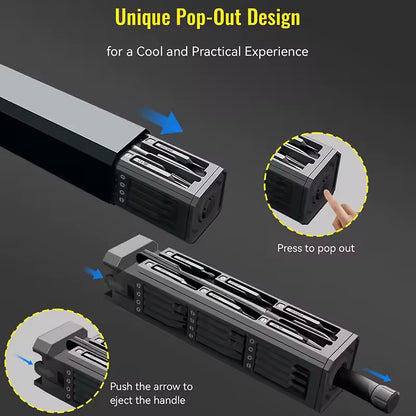 Unique Pop-Out Design

for a Cool and Practical Experience

Press to pop out

Push the arrow to eject the handle