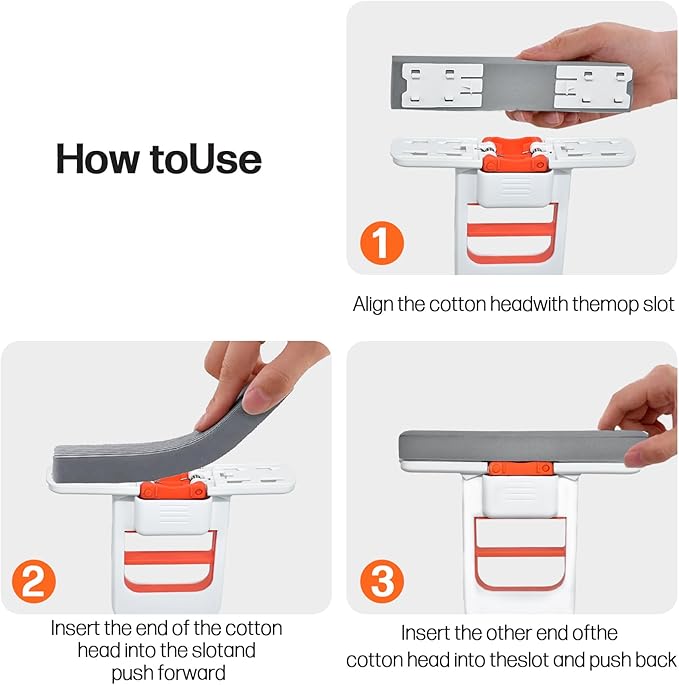 How toUse

1

Align the cotton headwith themop slot

2

Insert the end of the cotton head into the slotand push forward

3

Insert the other end ofthe cotton head into theslot and push back