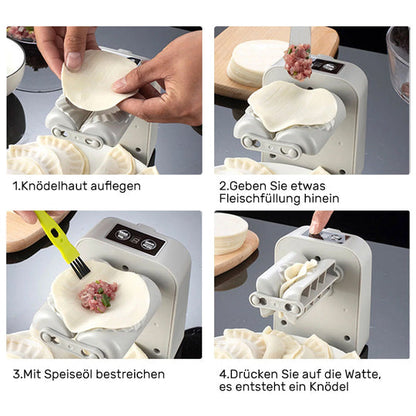 1.Knödelhaut auflegen

2.Geben Sie etwas Fleischfüllung hinein

3.Mit Speiseöl bestreichen

4.Drücken Sie auf die Watte, es entsteht ein Knödel