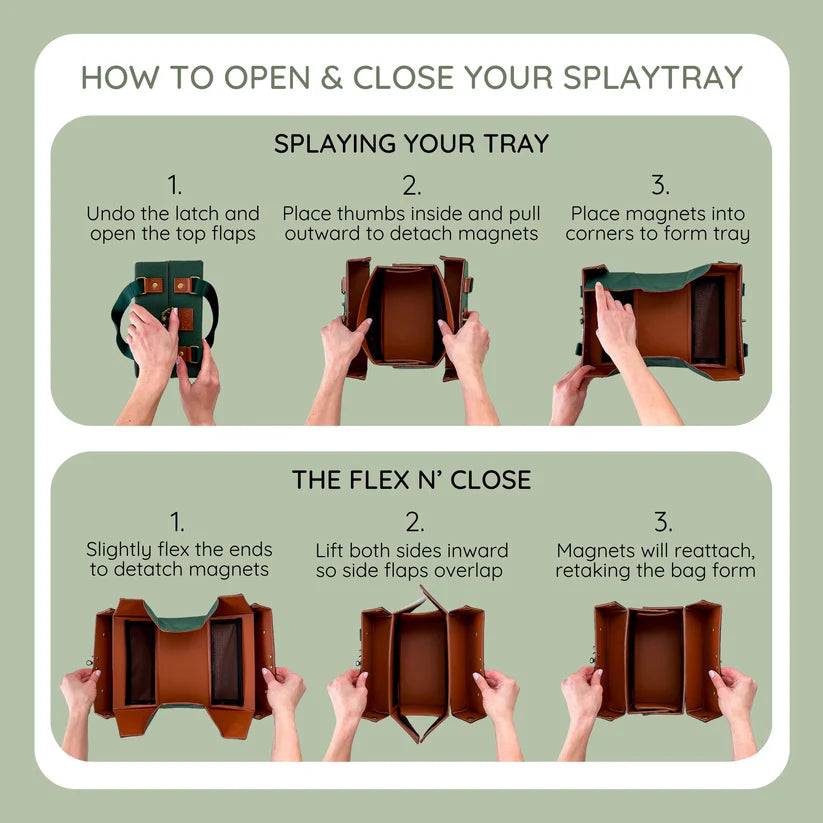 HOW TO OPEN & CLOSE YOUR SPLAYTRAY

SPLAYING YOUR TRAY

1.
Undo the latch and open the top flaps

2.
Place thumbs inside and pull outward to detach magnets

3.
Place magnets into corners to form tray

THE FLEX N' CLOSE

1.
Slightly flex the ends to detatch magnets

2.
Lift both sides inward so side flaps overlap

3.
Magnets will reattach, retaking the bag form