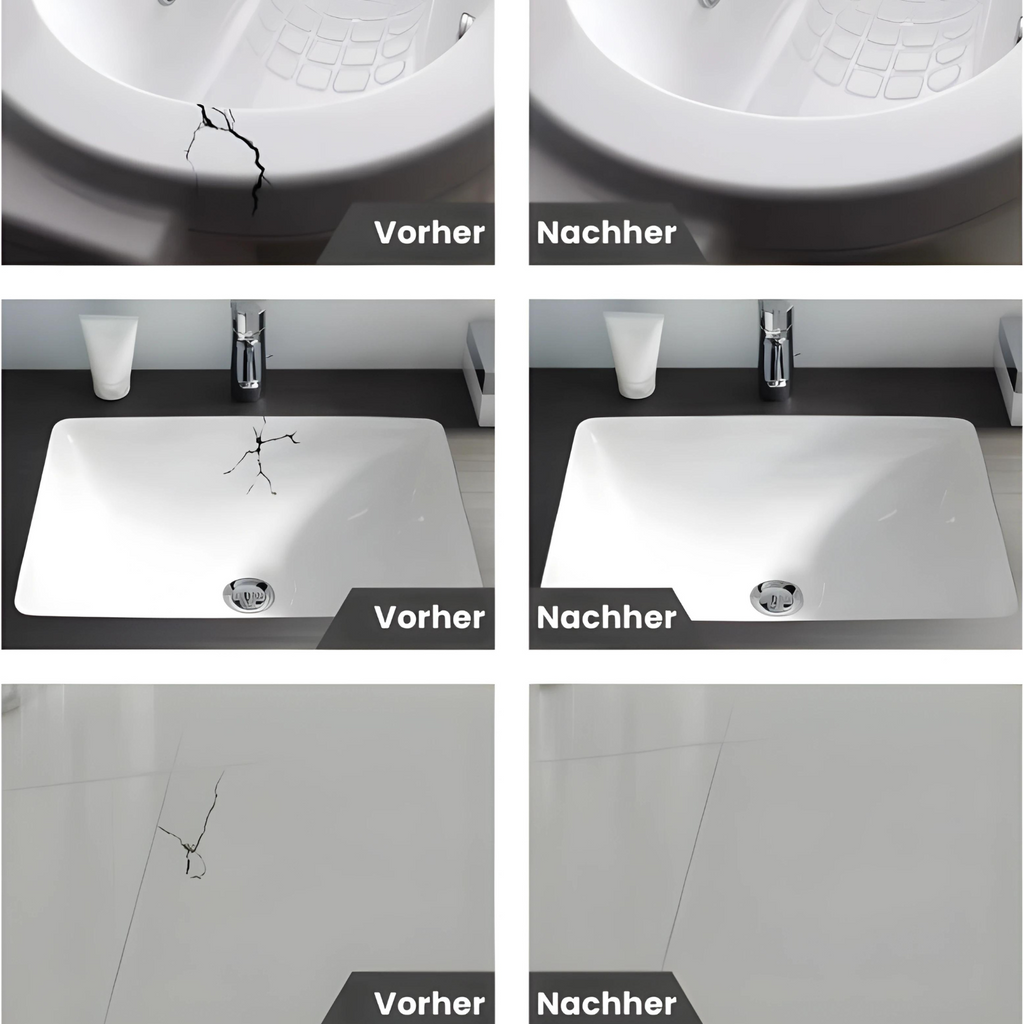 Vorher

Nachher

Vorher

Nachher

Vorher

Nachher